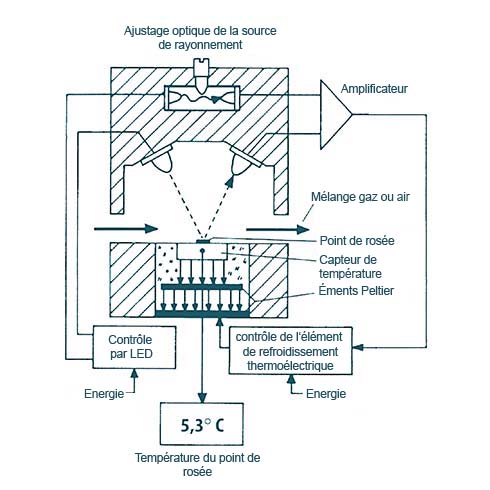 Ajustage optique de la source de rayonnement

Amplificateur

Mélange gaz ou air

Point de rosée

Capteur de température

Éments Peltier

Contrôle par LED

contrôle de l'élément de refroidissement thermoélectrique

Energie

Energie

5,3° C

Température du point de rosée